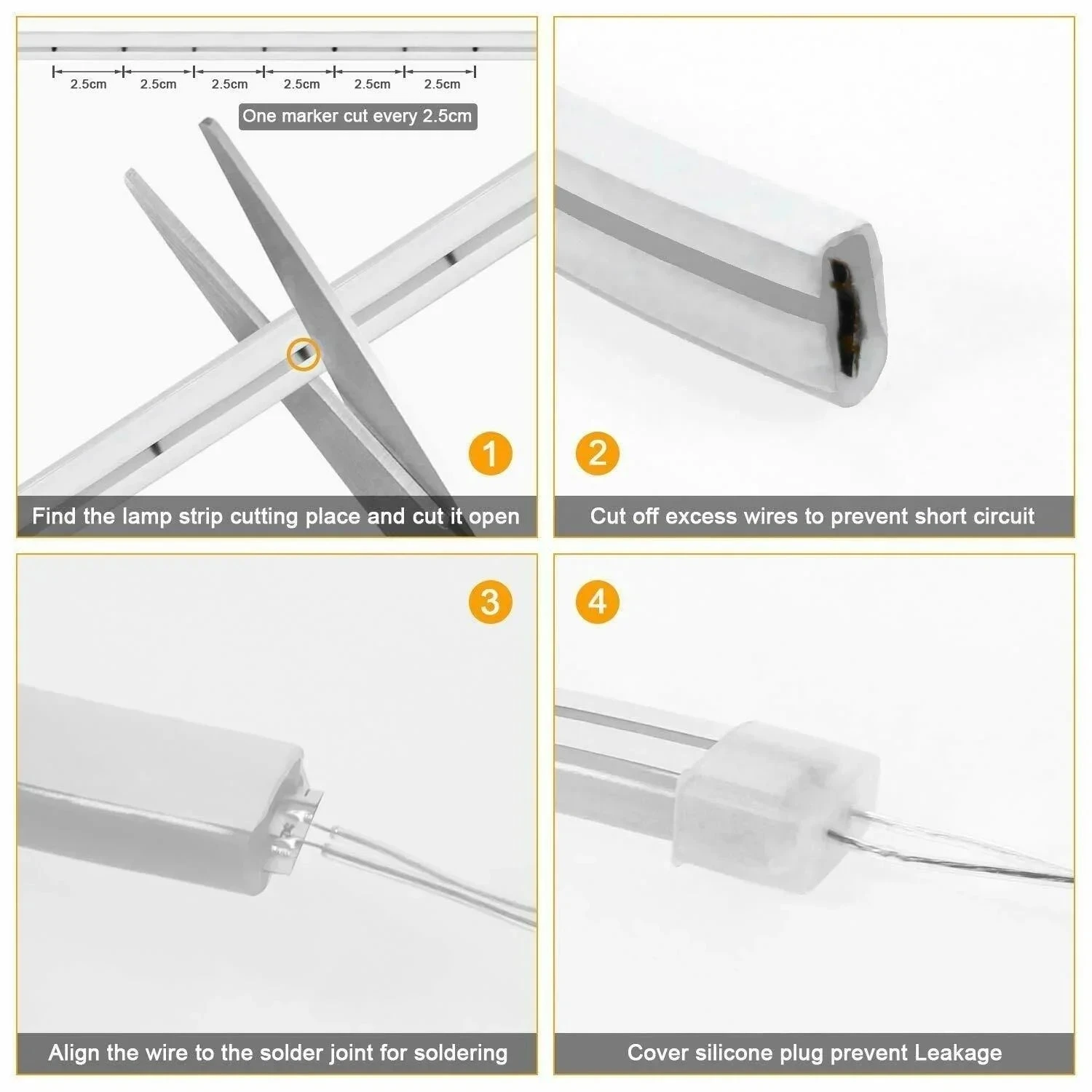 2.5cm 2.5cm 2.5cm 2.5cm 2.5cm 2.5cm

One marker cut every 2.5cm

1

Find the lamp strip cutting place and cut it open

2

Cut off excess wires to prevent short circuit

3

Align the wire to the solder joint for soldering

4

Cover silicone plug prevent Leakage