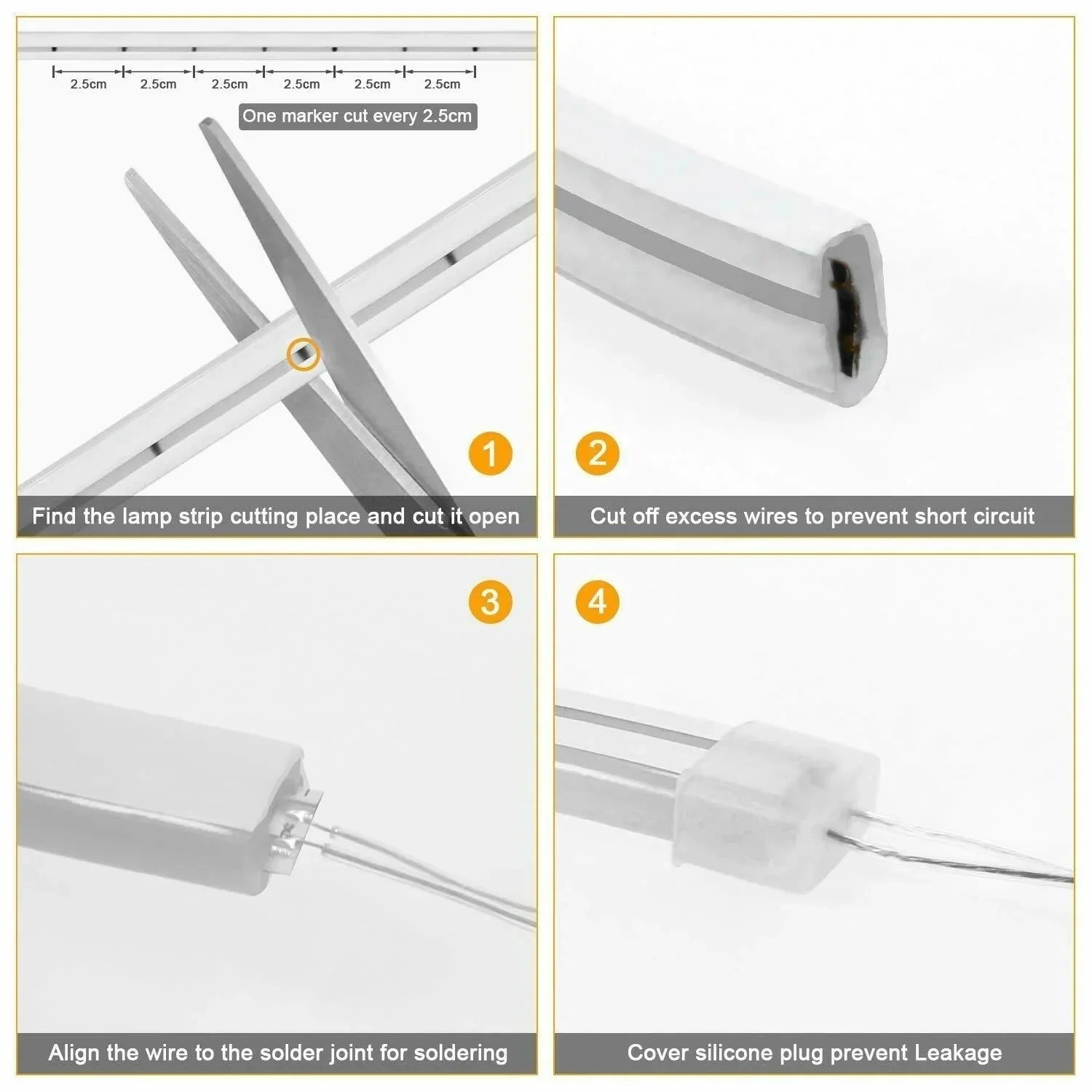 2.5cm 2.5cm 2.5cm 2.5cm 2.5cm 2.5cm

One marker cut every 2.5cm

1

Find the lamp strip cutting place and cut it open

2

Cut off excess wires to prevent short circuit

3

Align the wire to the solder joint for soldering

4

Cover silicone plug prevent Leakage