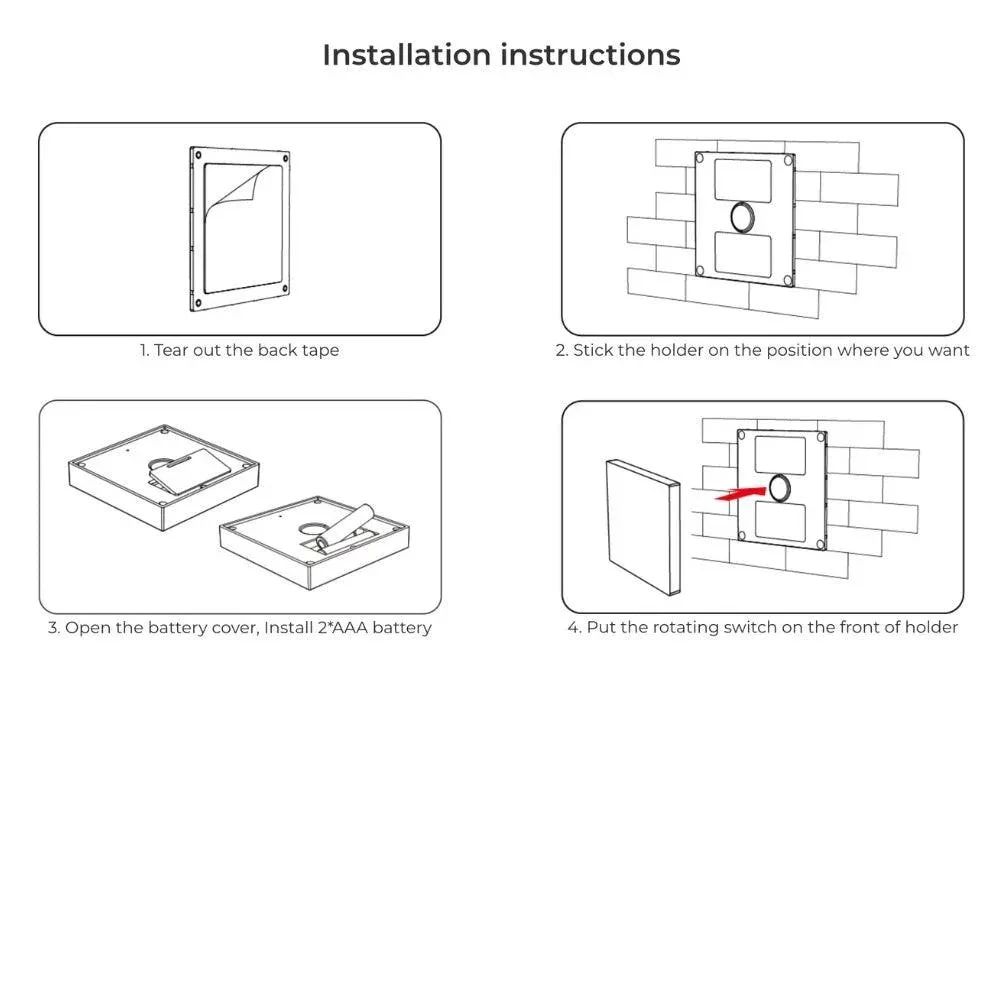 Installation instructions

1. Tear out the back tape

2. Stick the holder on the position where you want

3. Open the battery cover, Install 2*AAA battery

4. Put the rotating switch on the front of holder