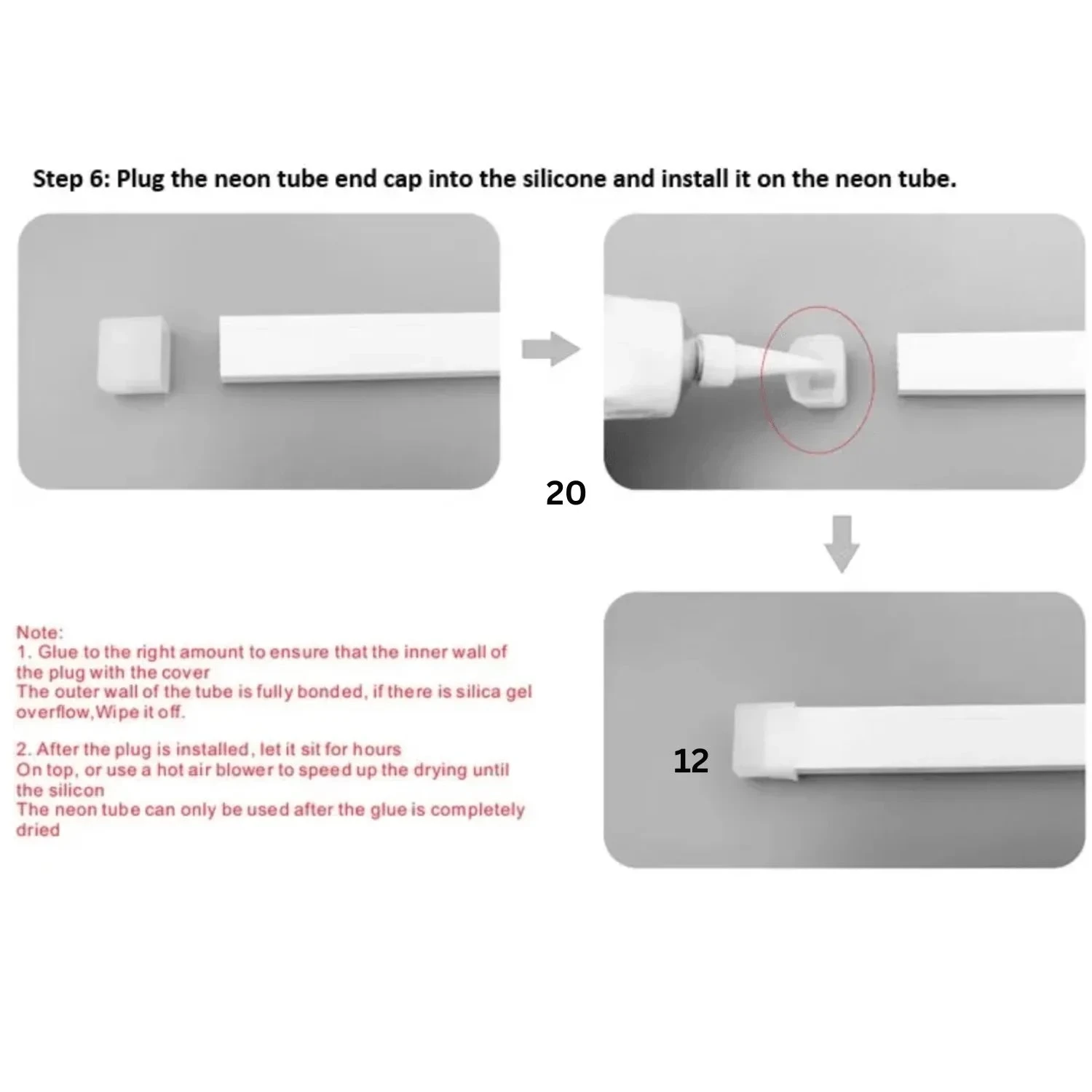 Step 6: Plug the neon tube end cap into the silicone and install it on the neon tube.

20

Note:
1. Glue to the right amount to ensure that the inner wall of the plug with the cover
The outer wall of the tube is fully bonded, if there is silica gel overflow,Wipe it off.

2. After the plug is installed, let it sit for hours
On top, or use a hot air blower to speed up the drying until the silicon
The neon tube can only be used after the glue is completely dried

12