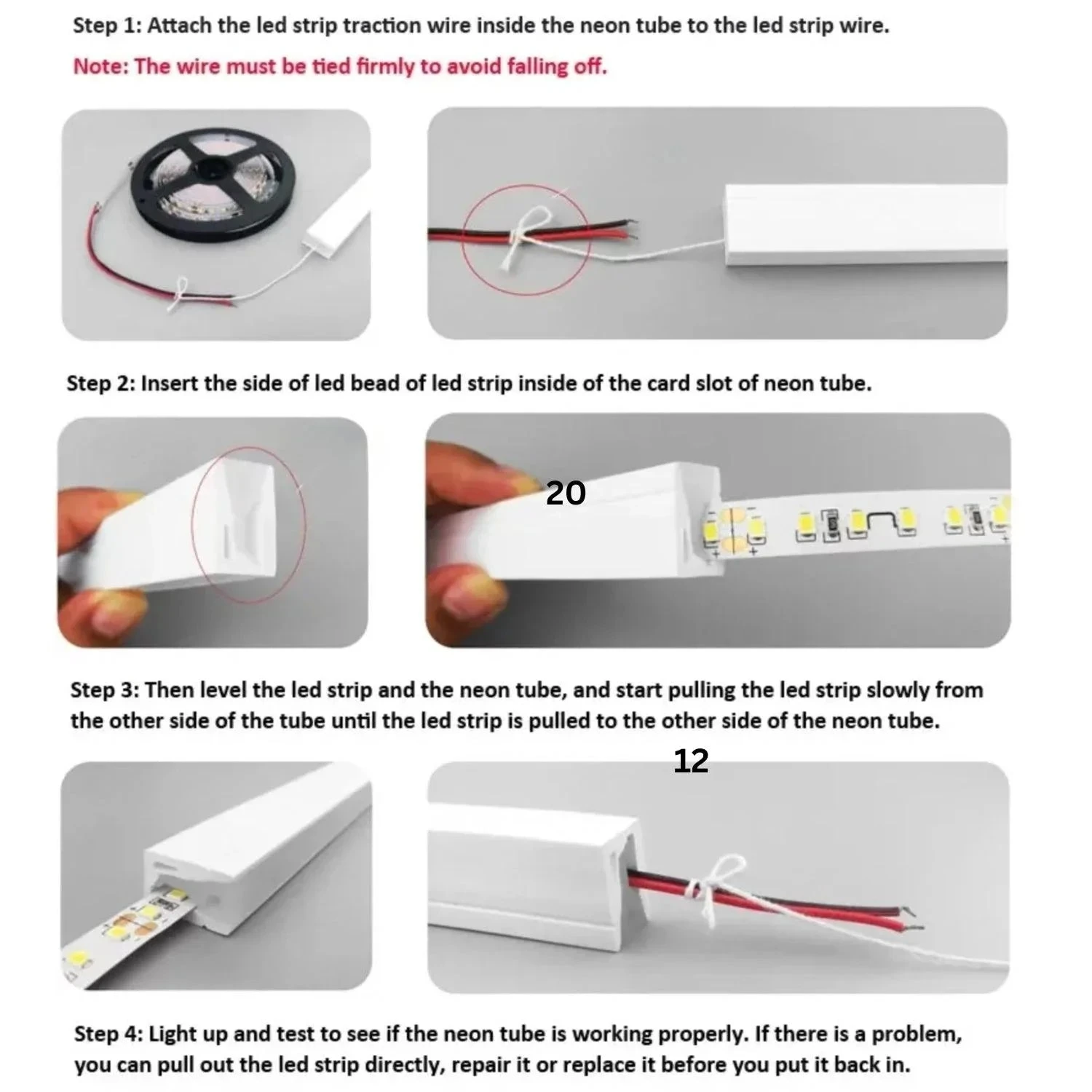 Step 1: Attach the led strip traction wire inside the neon tube to the led strip wire.

Note: The wire must be tied firmly to avoid falling off.

Step 2: Insert the side of led bead of led strip inside of the card slot of neon tube.

20

Step 3: Then level the led strip and the neon tube, and start pulling the led strip slowly from the other side of the tube until the led strip is pulled to the other side of the neon tube.

12

Step 4: Light up and test to see if the neon tube is working properly. If there is a problem, you can pull out the led strip directly, repair it or replace it before you put it back in.