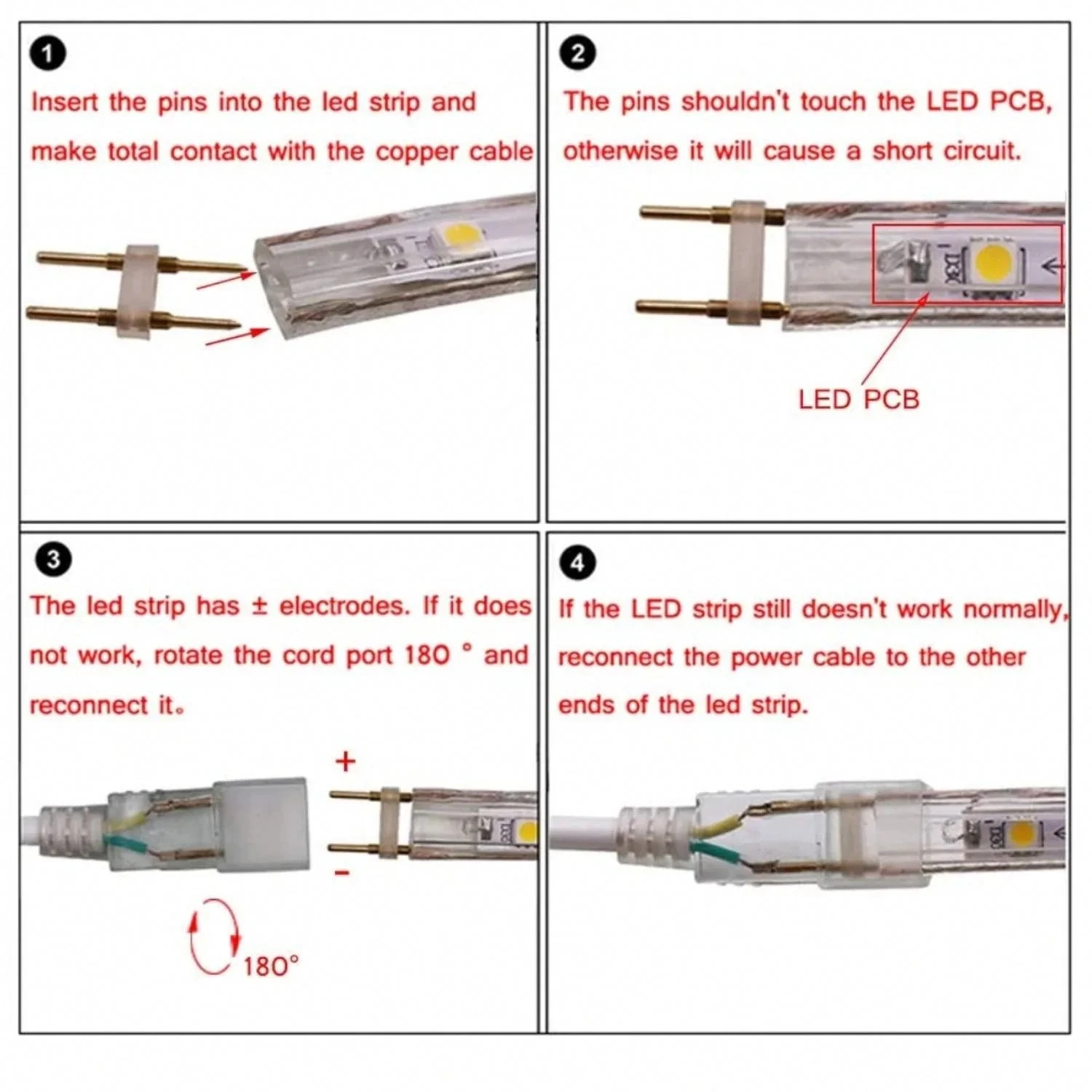 1
Insert the pins into the led strip and make total contact with the copper cable

2
The pins shouldn't touch the LED PCB, otherwise it will cause a short circuit.

LED PCB

3
The led strip has ± electrodes. If it does not work, rotate the cord port 180 ° and reconnect it。

+
-
180°

4
If the LED strip still doesn't work normally, reconnect the power cable to the other ends of the led strip.