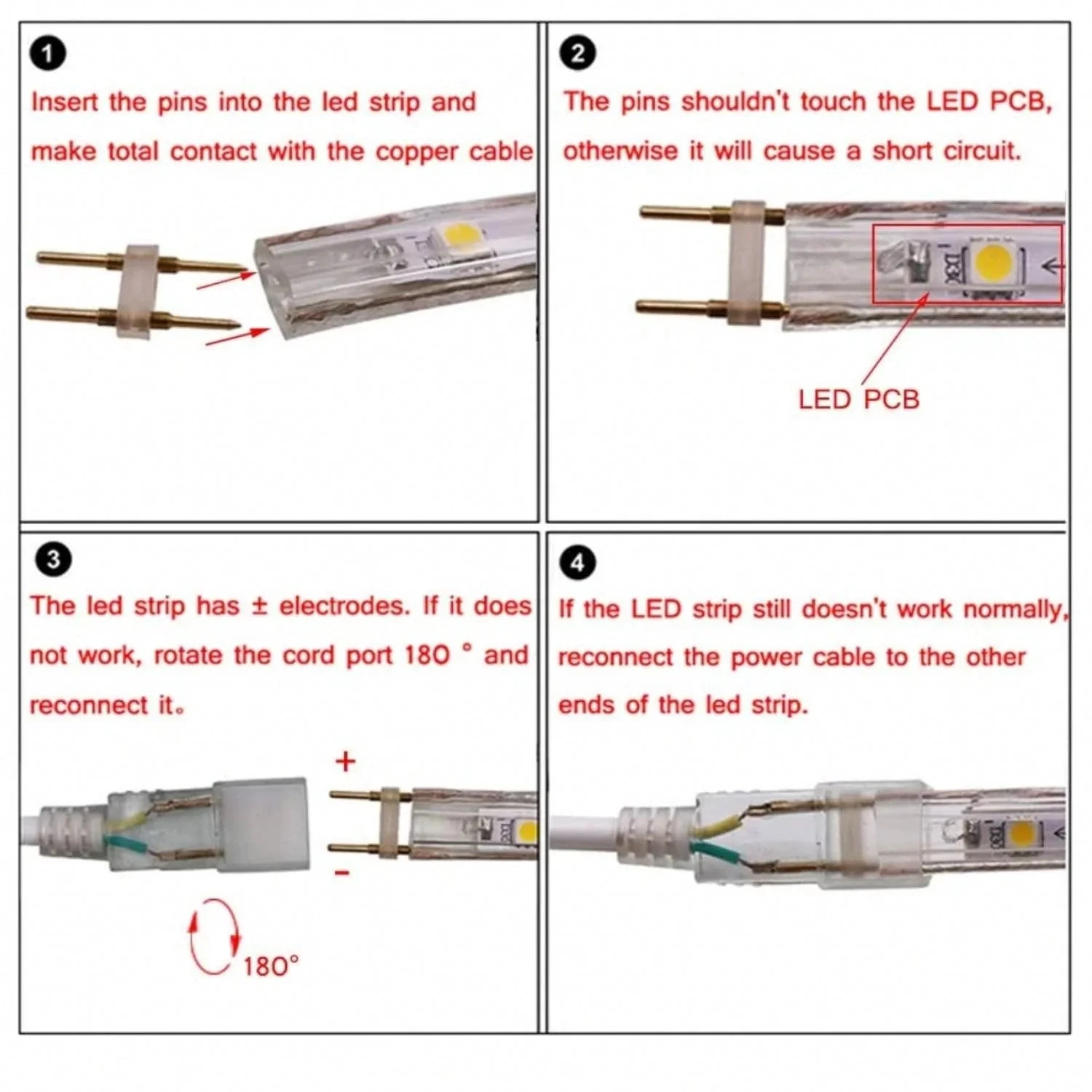 1
Insert the pins into the led strip and make total contact with the copper cable

2
The pins shouldn't touch the LED PCB, otherwise it will cause a short circuit.

LED PCB

3
The led strip has ± electrodes. If it does not work, rotate the cord port 180 ° and reconnect it。

+
-
180°

4
If the LED strip still doesn't work normally, reconnect the power cable to the other ends of the led strip.