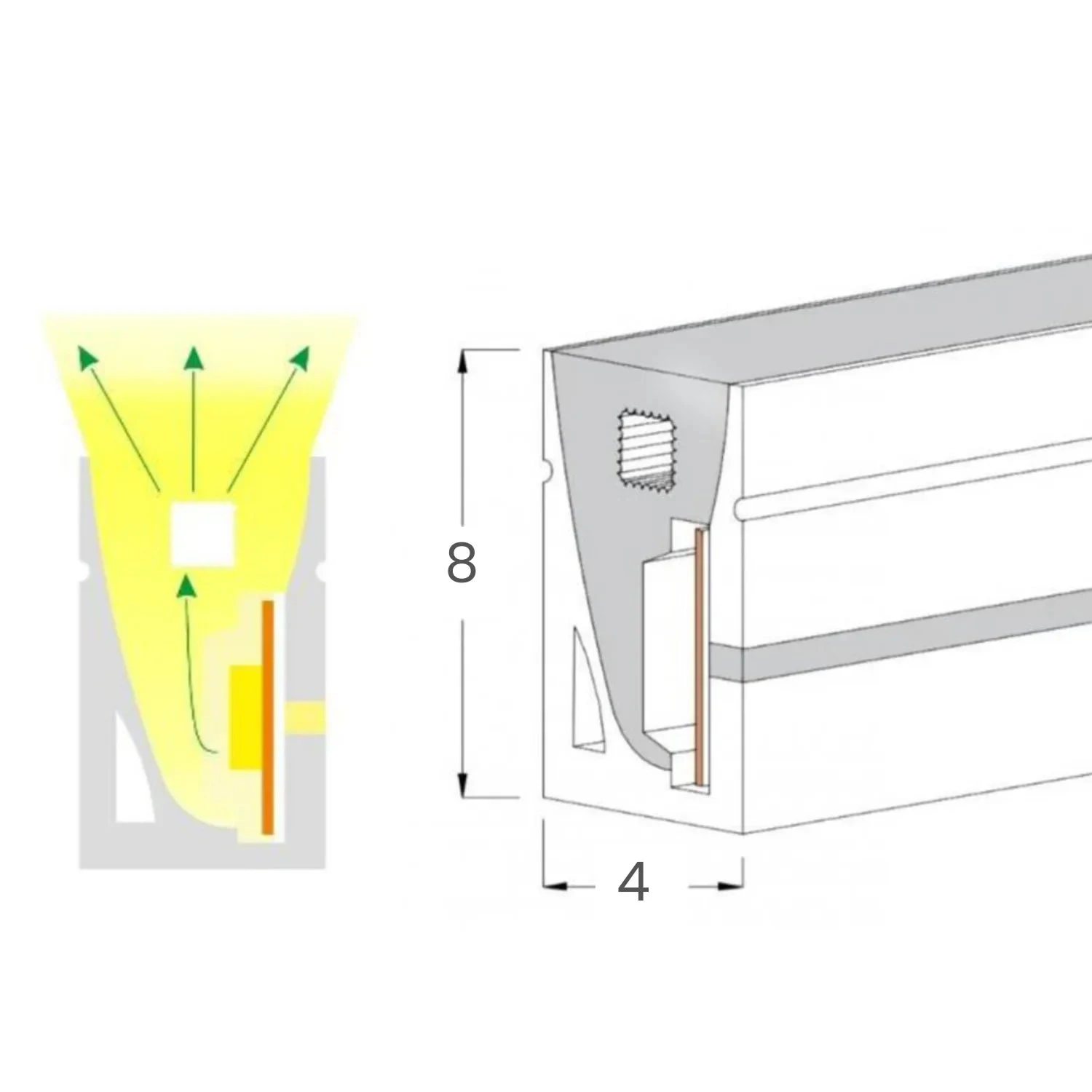 8

4