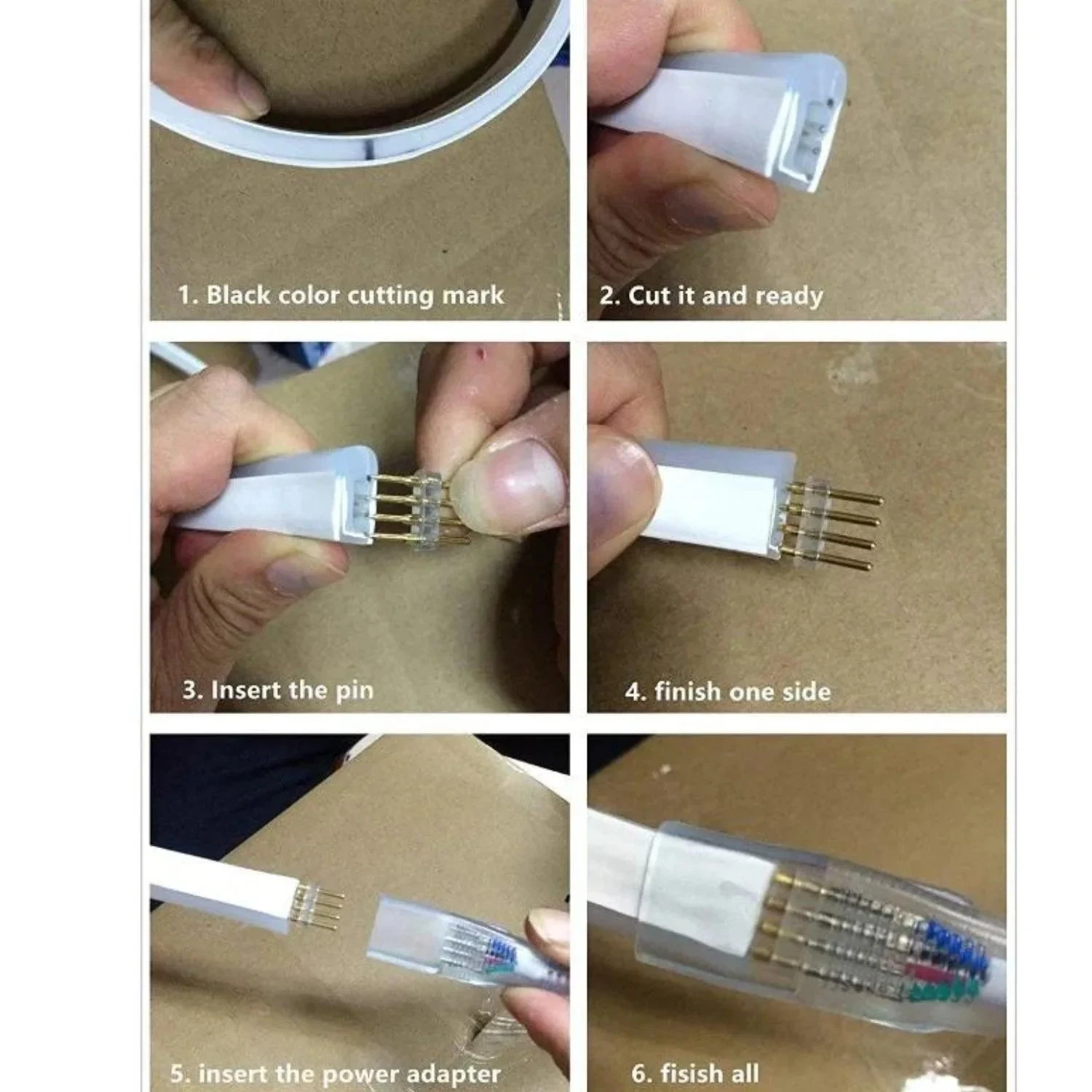 1. Black color cutting mark

2. Cut it and ready

3. Insert the pin

4. finish one side

5. insert the power adapter

6. fisish all