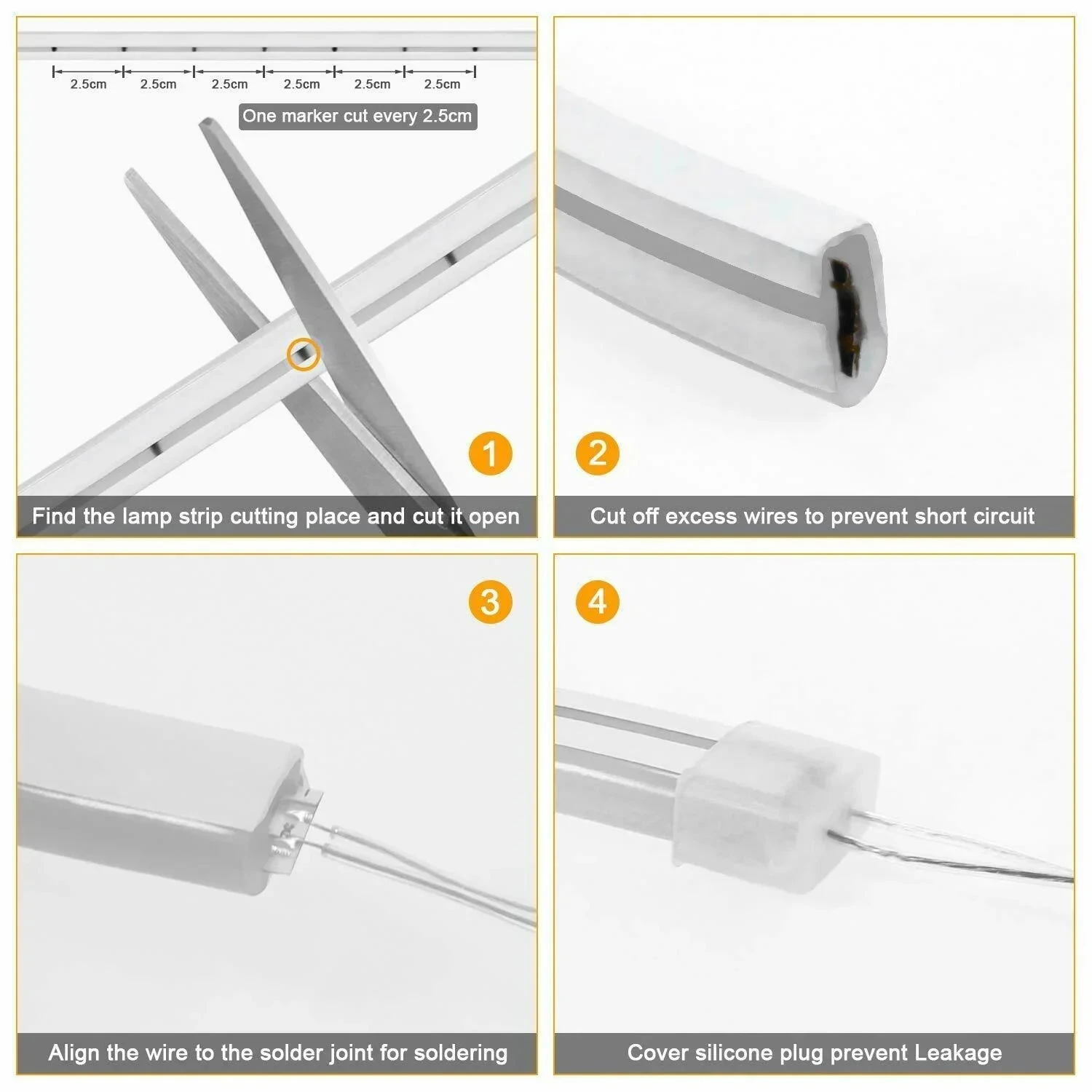 2.5cm 2.5cm 2.5cm 2.5cm 2.5cm 2.5cm

One marker cut every 2.5cm

1

Find the lamp strip cutting place and cut it open

2

Cut off excess wires to prevent short circuit

3

Align the wire to the solder joint for soldering

4

Cover silicone plug prevent Leakage